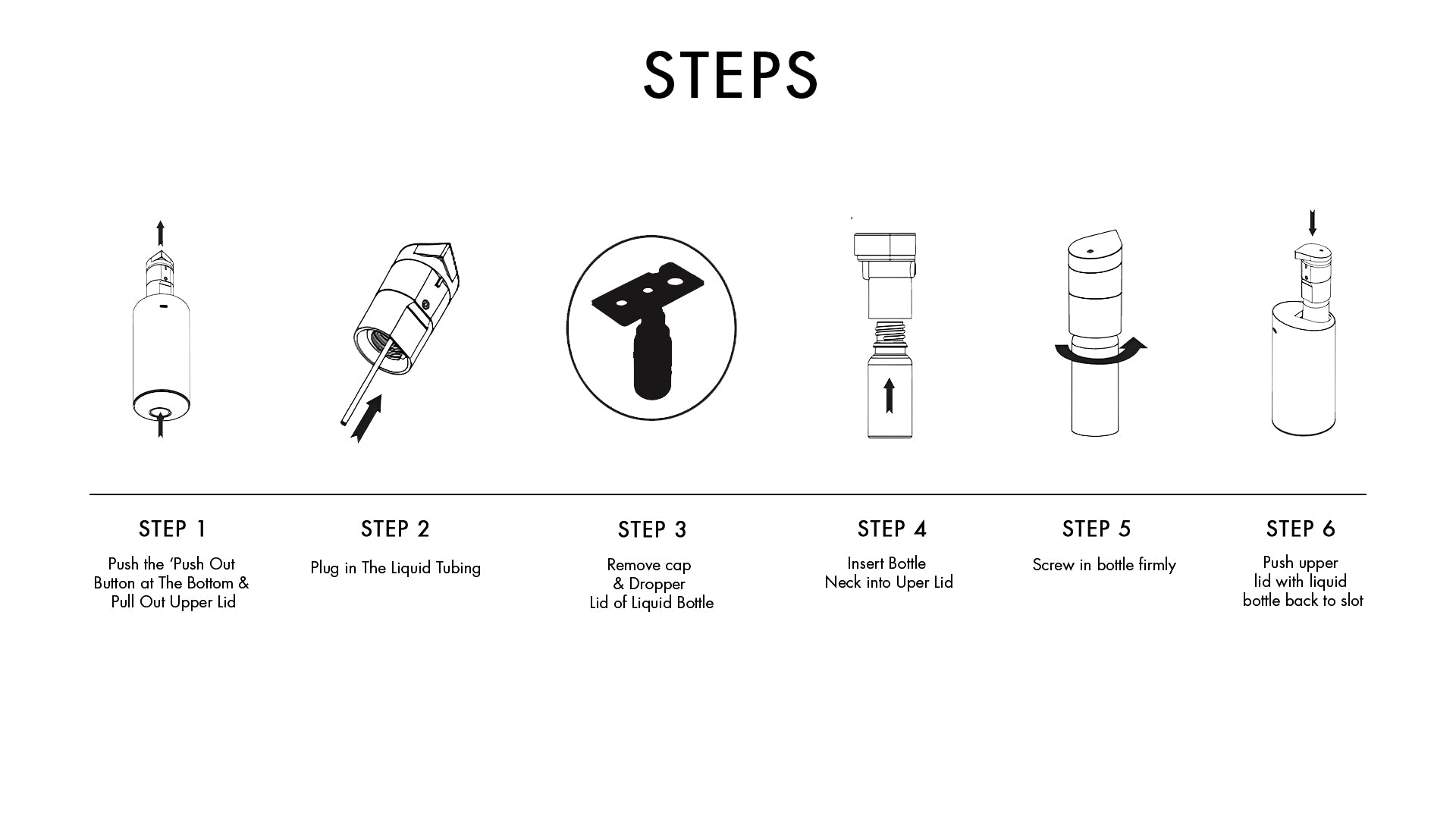 STEPS

STEP 1

Push the 'Push Out Button at The Bottom & Pull Out Upper Lid

STEP 2

Plug in The Liquid Tubing

STEP 3

Remove cap & Dropper Lid of Liquid Bottle

STEP 4

Insert Bottle Neck into Uper Lid

STEP 5

Screw in bottle firmly

STEP 6

Push upper lid with liquid bottle back to slot