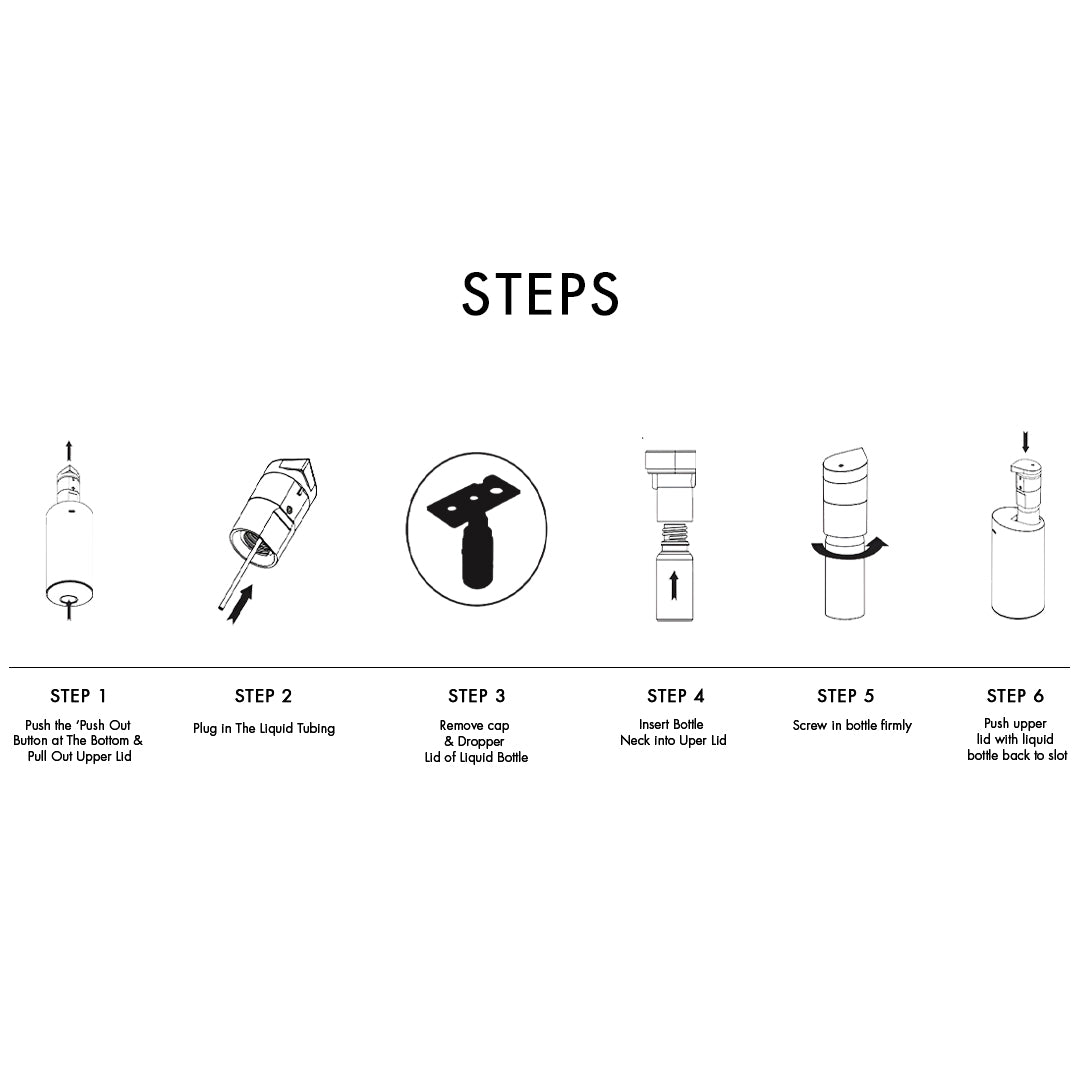 STEPS

STEP 1
Push the 'Push Out Button at The Bottom & Pull Out Upper Lid

STEP 2
Plug in The Liquid Tubing

STEP 3
Remove cap & Dropper Lid of Liquid Bottle

STEP 4
Insert Bottle Neck into Uper Lid

STEP 5
Screw in bottle firmly

STEP 6
Push upper lid with liquid bottle back to slot