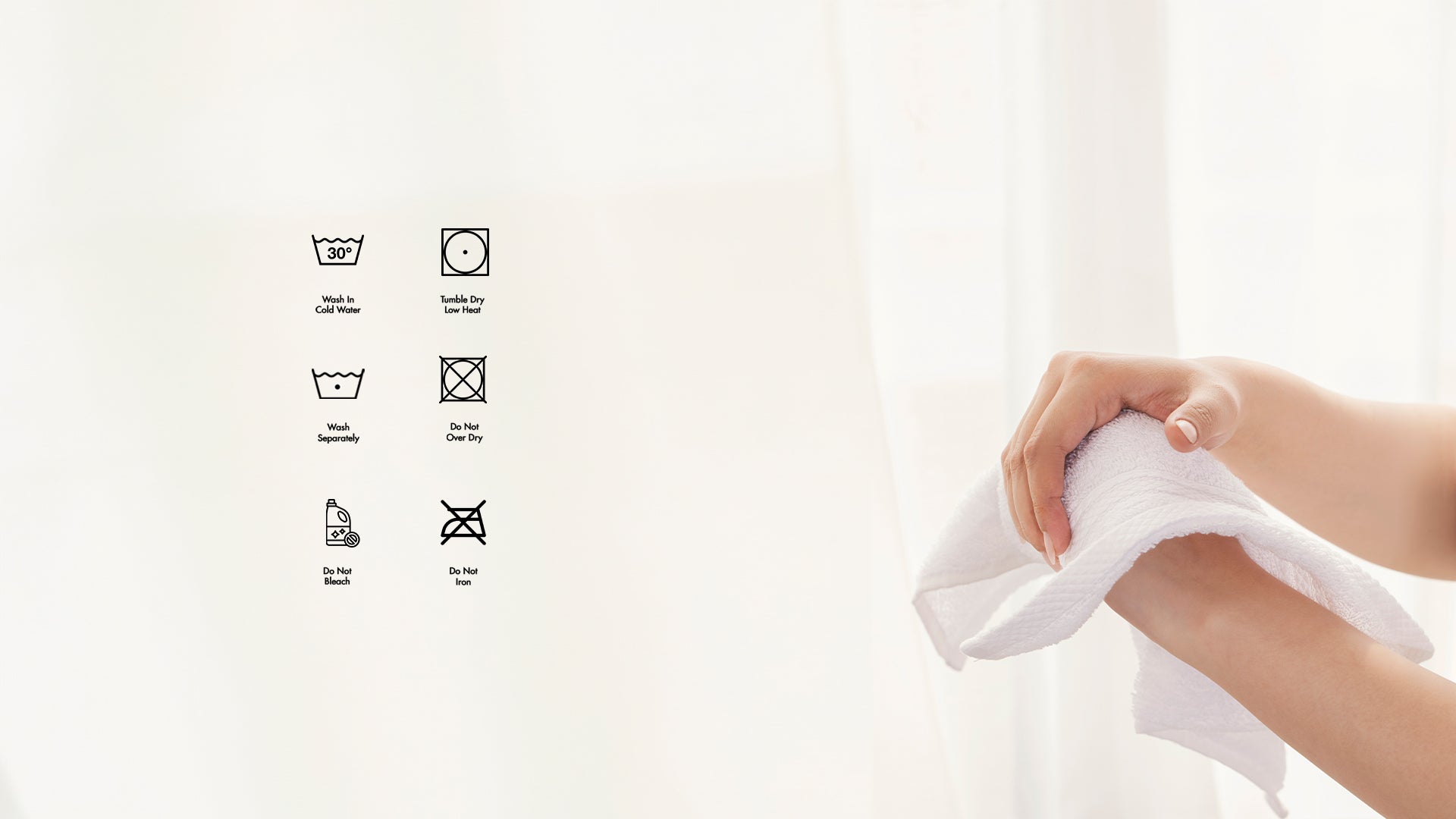 30°

Wash In Cold Water

Tumble Dry Low Heat

Wash Separately

Do Not Over Dry

Do Not Bleach

Do Not Iron